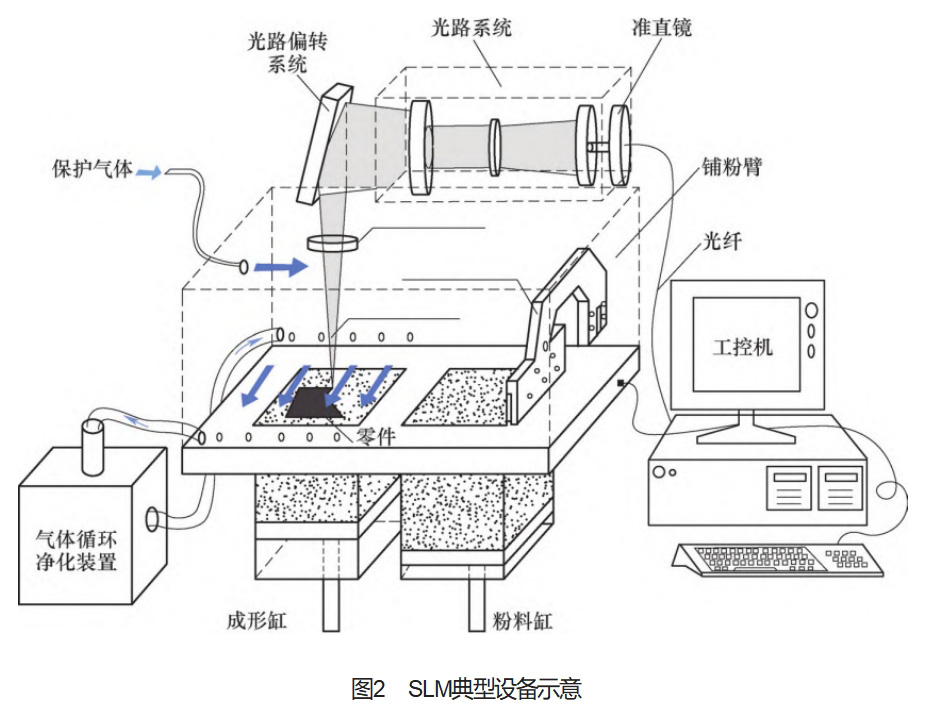 光路偏转系统

光路系统

准直镜

保护气体

铺粉臂

光纤

工控机

零件

气体循环净化装置

成形缸

粉料缸

图2　SLM典型设备示意