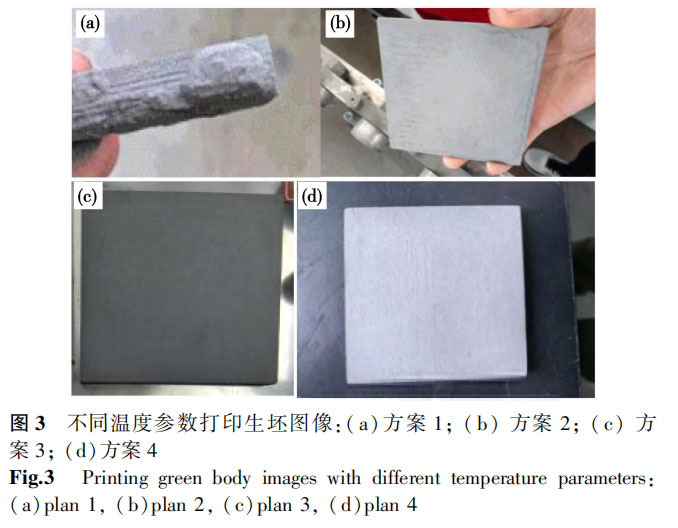 (a)

(b)

(c)

(d)

图 3 不同温度参数打印生坯图像:(a)方案 1; (b) 方案 2; (c) 方案 3; (d)方案 4

Fig.3 Printing green body images with different temperature parameters: (a)plan 1, (b)plan 2, (c)plan 3, (d)plan 4